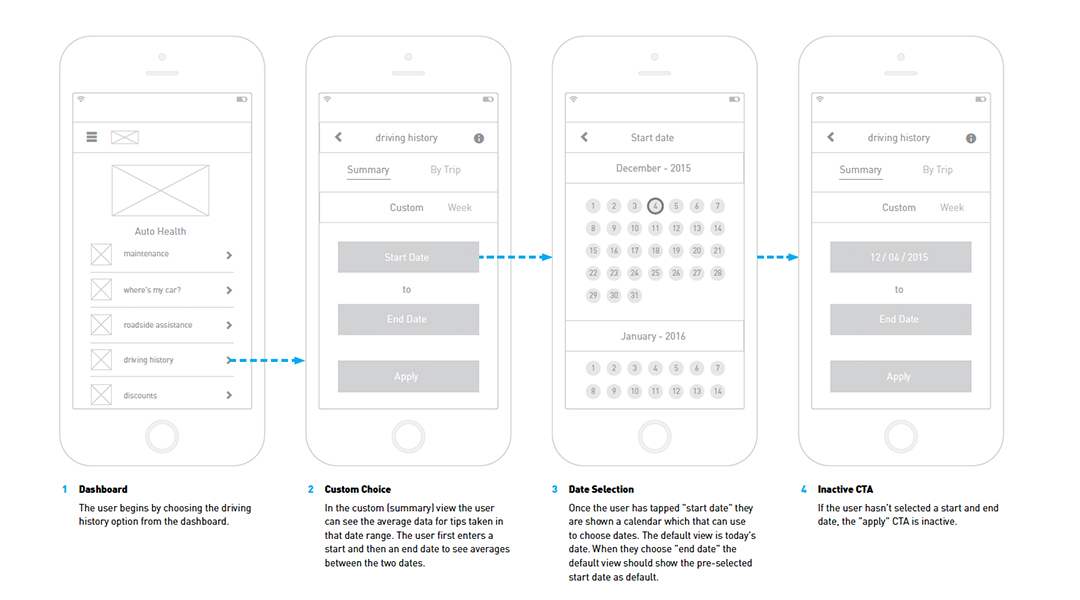 Auto Health

maintenance

where's my car?

roadside assistance

driving history

discounts

driving history

Summary By Trip

Custom Week

Start Date

to

End Date

Apply

Start date

December - 2015

1 2 3 4 5 6 7
8 9 10 11 12 13 14
15 16 17 18 19 20 21
22 23 24 25 26 27 28
29 30 31

January - 2016

1 2 3 4 5 6 7
8 9 10 11 12 13 14

driving history

Summary By Trip

Custom Week

12 / 04 / 2015

to

End Date

Apply

1 Dashboard

The user begins by choosing the driving history option from the dashboard.

2 Custom Choice

In the custom (summary) view the user can see the average data for tips taken in that date range. The user first enters a start and then an end date to see averages between the two dates.

3 Date Selection

Once the user has tapped "start date" they are shown a calendar which that can use to choose dates. The default view is today's date. When they choose "end date" the default view should show the pre-selected start date as default.

4 Inactive CTA

If the user hasn't selected a start and end date, the "apply" CTA is inactive.