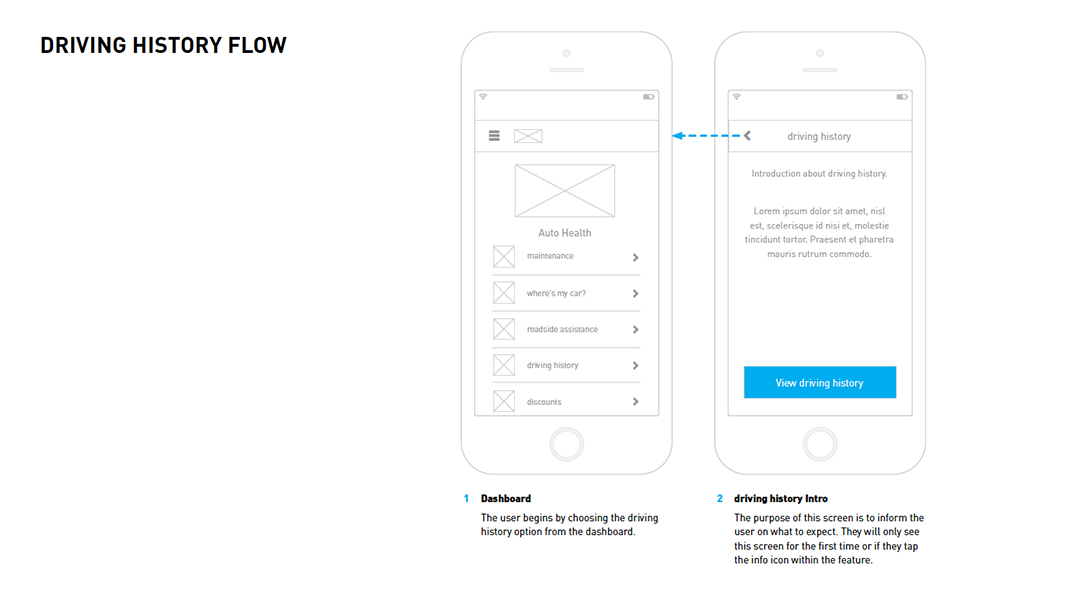 DRIVING HISTORY FLOW

Auto Health

maintenance

where's my car?

roadside assistance

driving history

discounts

driving history

Introduction about driving history.

Lorem ipsum dolor sit amet, nisl est, scelerisque id nisi et, molestie tincidunt tortor. Praesent et pharetra mauris rutrum commodo.

View driving history

1 Dashboard

The user begins by choosing the driving history option from the dashboard.

2 driving history Intro

The purpose of this screen is to inform the user on what to expect. They will only see this screen for the first time or if they tap the info icon within the feature.